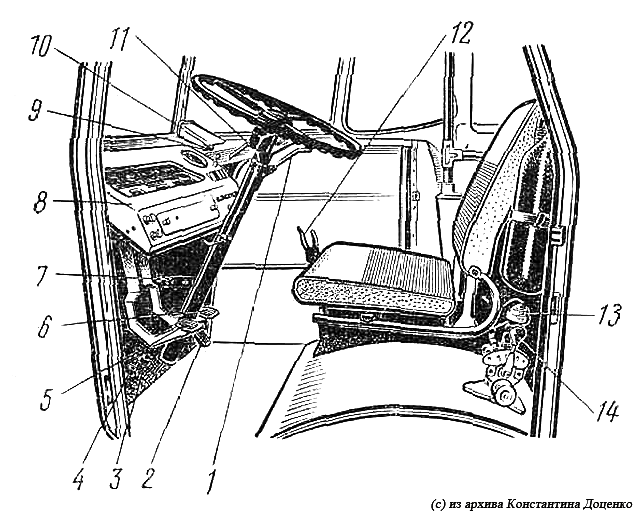 10
11
12
9
8
7
6
5
4
3
2
1
13
14
(с) из архива Константина Доценко